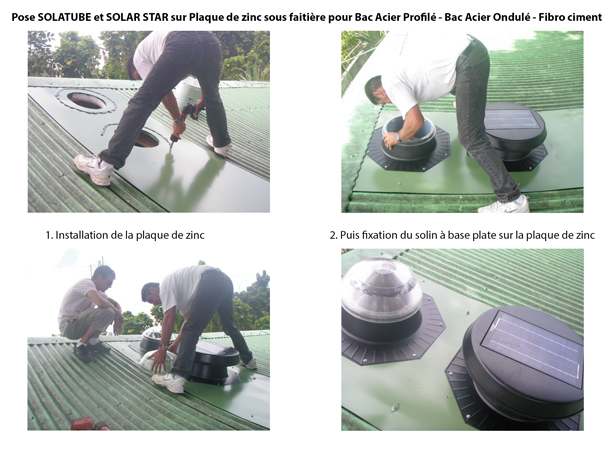 Pose SOLATUBE et SOLAR STAR sur Plaque de zinc sous faitière pour Bac Acier Profilé - Bac Acier Ondulé - Fibro ciment

1. Installation de la plaque de zinc

2. Puis fixation du solin à base plate sur la plaque de zinc